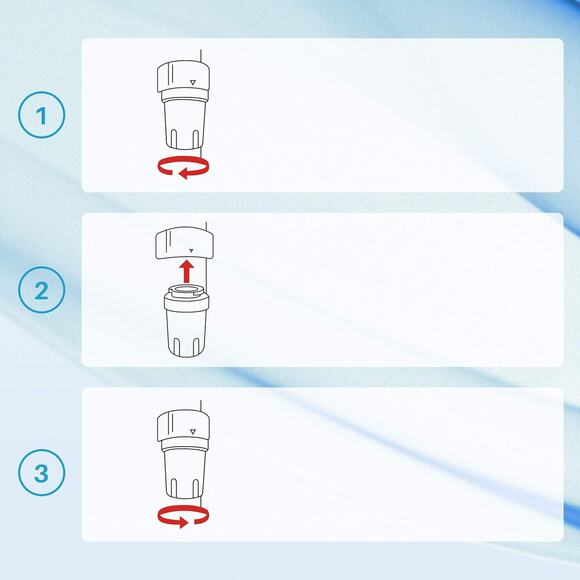 1

2

3